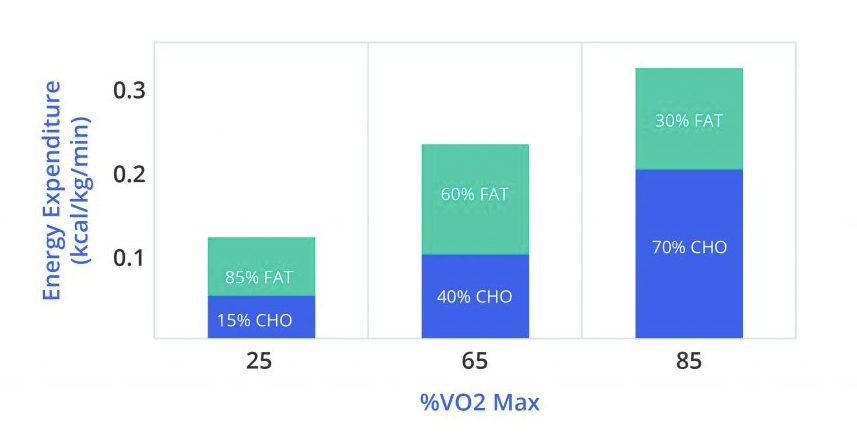 Energy Expenditure (kcal/kg/min)

0.3
0.2
0.1

85% FAT
15% CHO

60% FAT
40% CHO

30% FAT
70% CHO

25
65
85

%VO2 Max